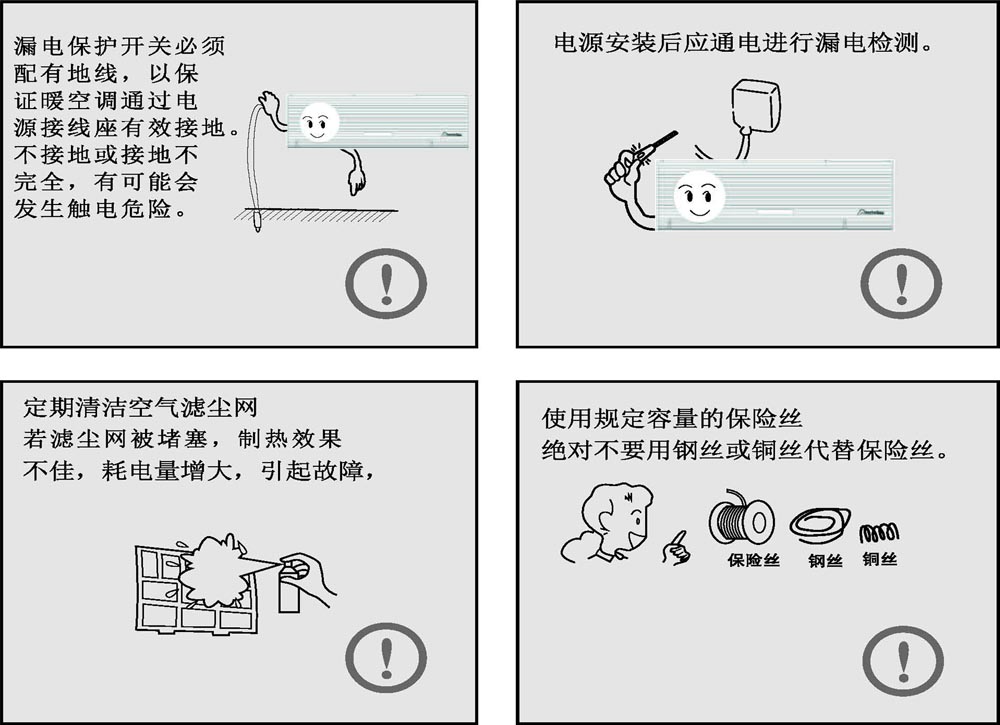 漏电保护开关必须配有地线，以保证暖空调通过电源接线座有效接地。不接地或接地不完全，有可能会发生触电危险。

!

电源安装后应通电进行漏电检测。

!

定期清洁空气滤尘网
若滤尘网被堵塞，制热效果不佳，耗电量增大，引起故障，

!

使用规定容量的保险丝
绝对不要用钢丝或铜丝代替保险丝。

保险丝 钢丝 铜丝

!