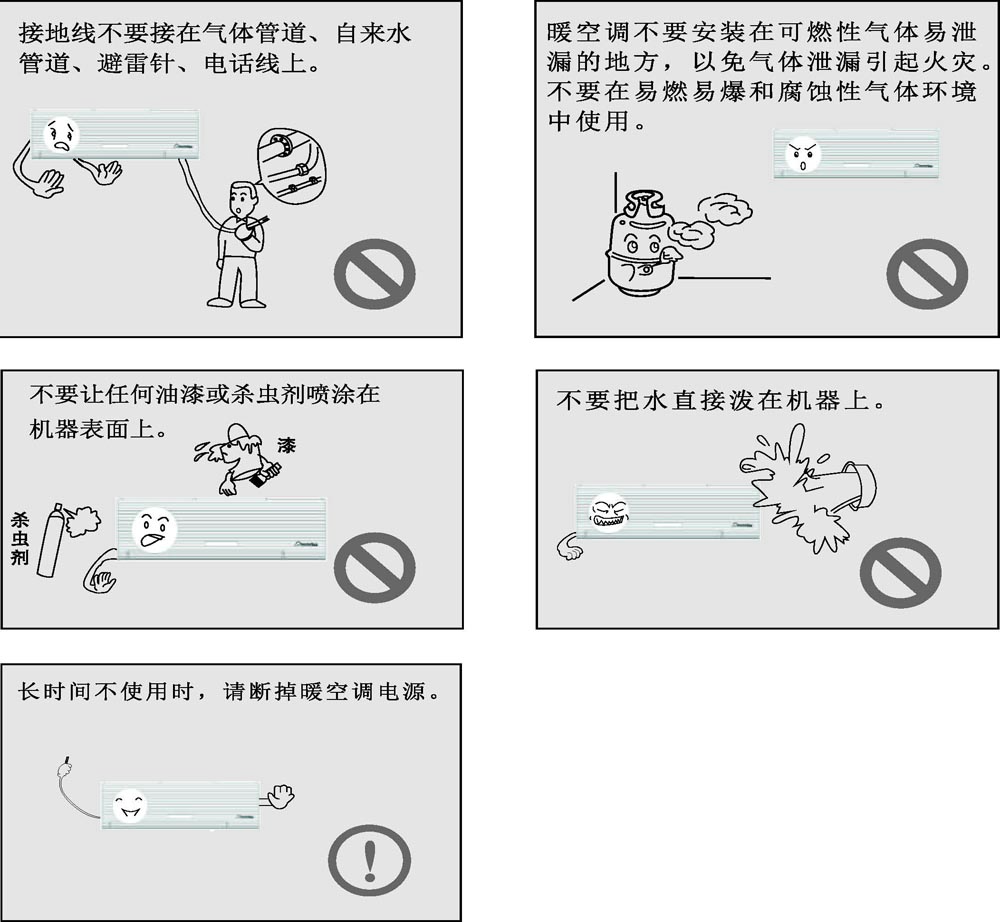 接地线不要接在气体管道、自来水管道、避雷针、电话线上。

暖空调不要安装在可燃性气体易泄漏的地方，以免气体泄漏引起火灾。不要在易燃易爆和腐蚀性气体环境中使用。

不要让任何油漆或杀虫剂喷涂在机器表面上。

漆

杀虫剂

不要把水直接泼在机器上。

长时间不使用时，请断掉暖空调电源。