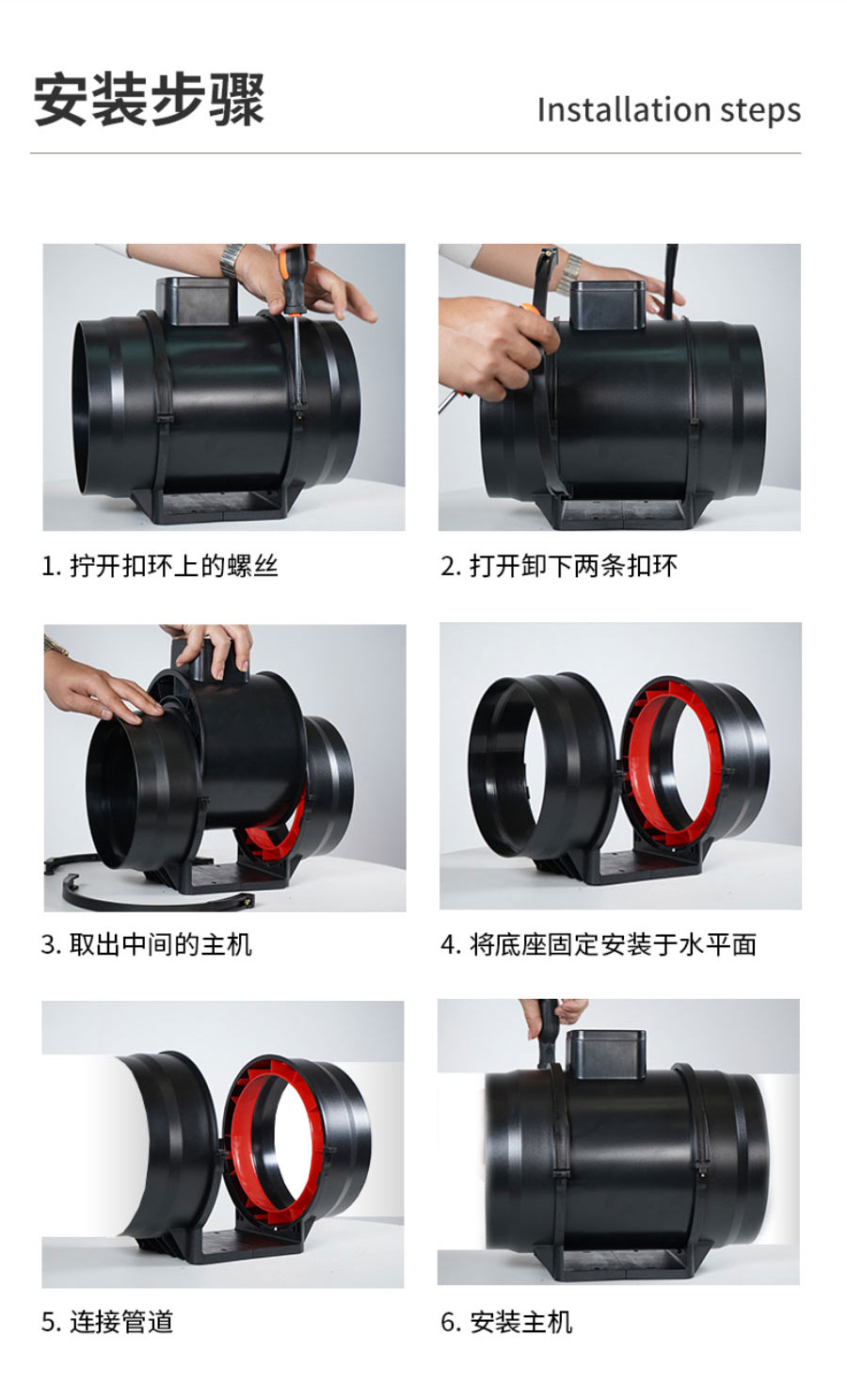 安装步骤

Installation steps

1. 拧开扣环上的螺丝

2. 打开卸下两条扣环

3. 取出中间的主机

4. 将底座固定安装于水平面

5. 连接管道

6. 安装主机