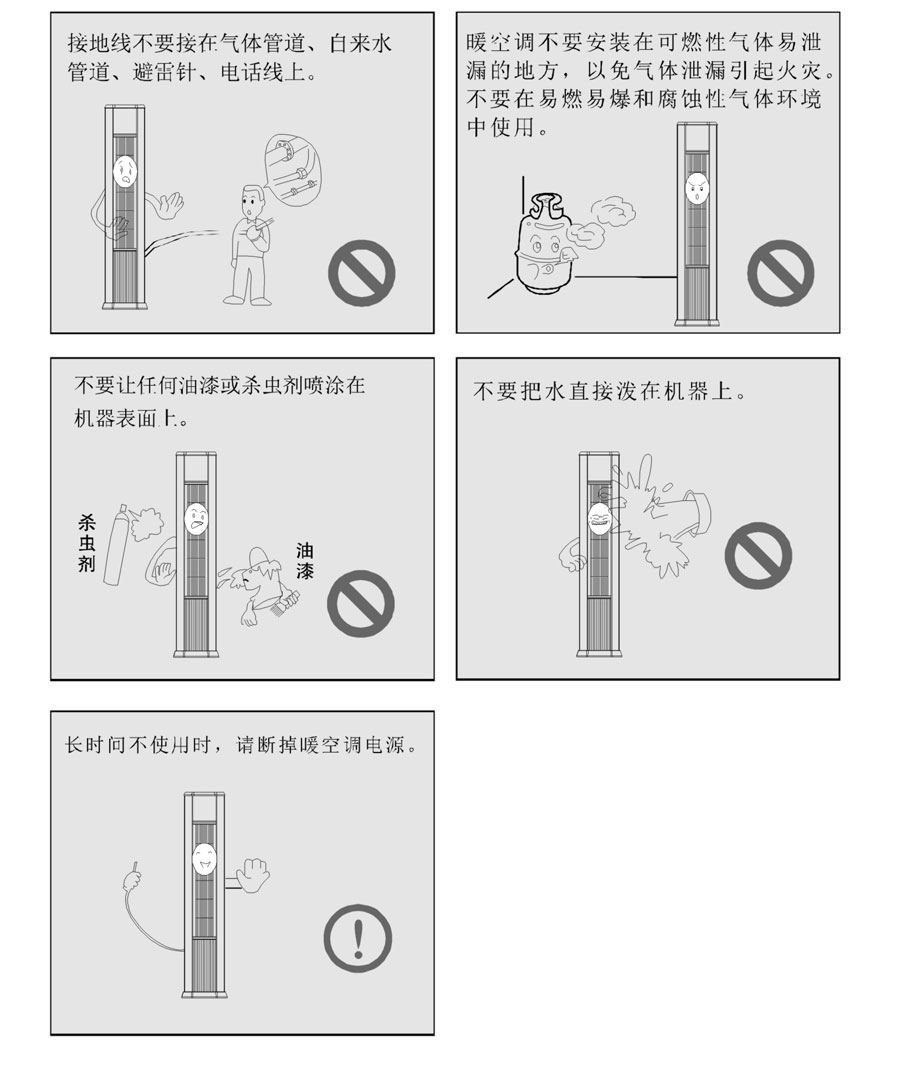 接地线不要接在气体管道、自来水管道、避雷针、电话线上。

暖空调不要安装在可燃性气体易泄漏的地方，以免气体泄漏引起火灾。不要在易燃易爆和腐蚀性气体环境中使用。

不要让任何油漆或杀虫剂喷涂在机器表面上。

杀虫剂

油漆

不要把水直接泼在机器上。

长时间不使用时，请断掉暖空调电源。